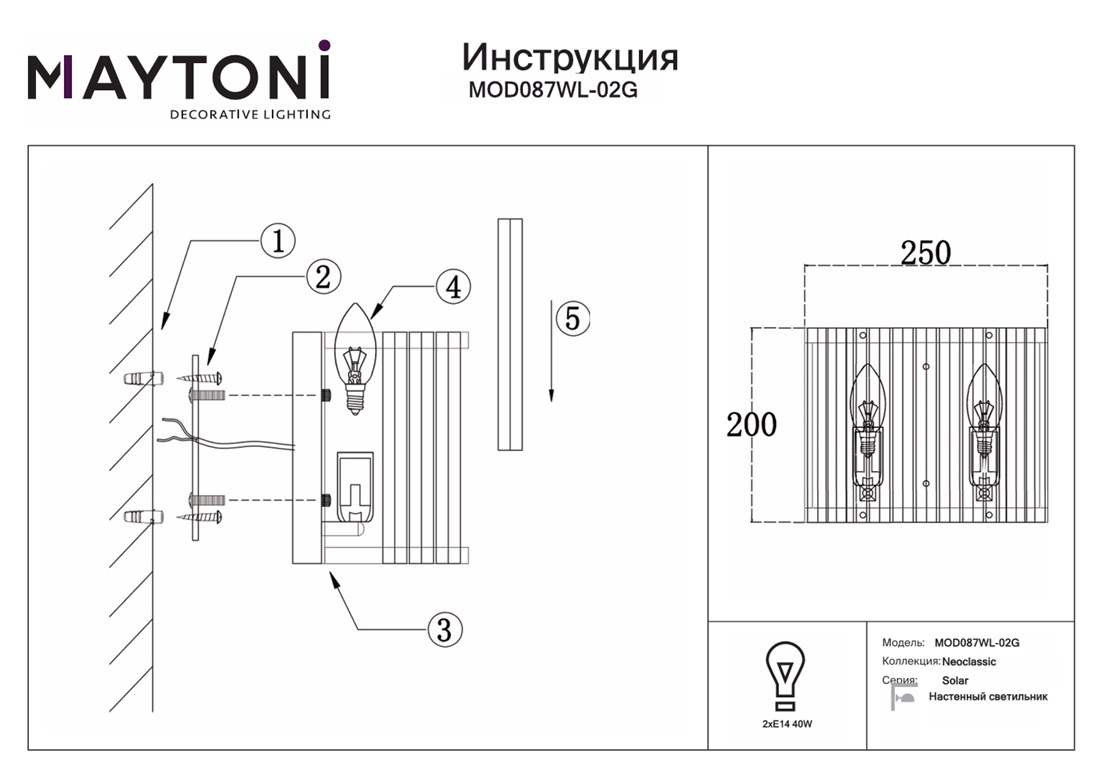 MAYTONI
DECORATIVE LIGHTING

Инструкция
MOD087WL-02G

1
2
4
5
3

250
200

2xE14 40W

Модель: MOD087WL-02G
Коллекция: Neoclassic
Серия: Solar
Настенный светильник