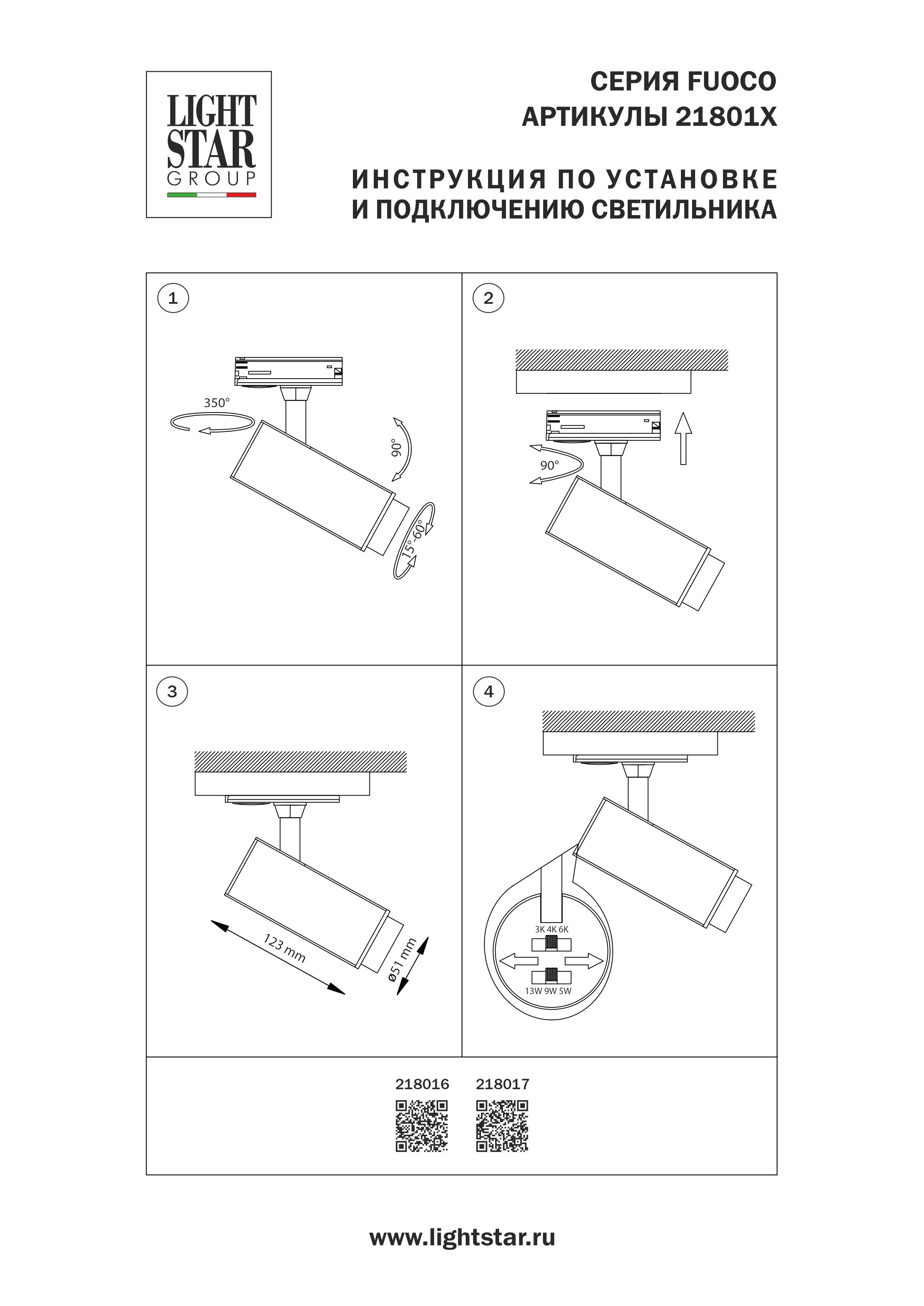 LIGHT STAR GROUP

СЕРИЯ FUOCO
АРТИКУЛЫ 21801X

ИНСТРУКЦИЯ ПО УСТАНОВКЕ
И ПОДКЛЮЧЕНИЮ СВЕТИЛЬНИКА

1

350°

90°

15°-60°

2

90°

3

123 mm

ø51 mm

4

3K 4K 6K

13W 9W 5W

218016 218017

www.lightstar.ru