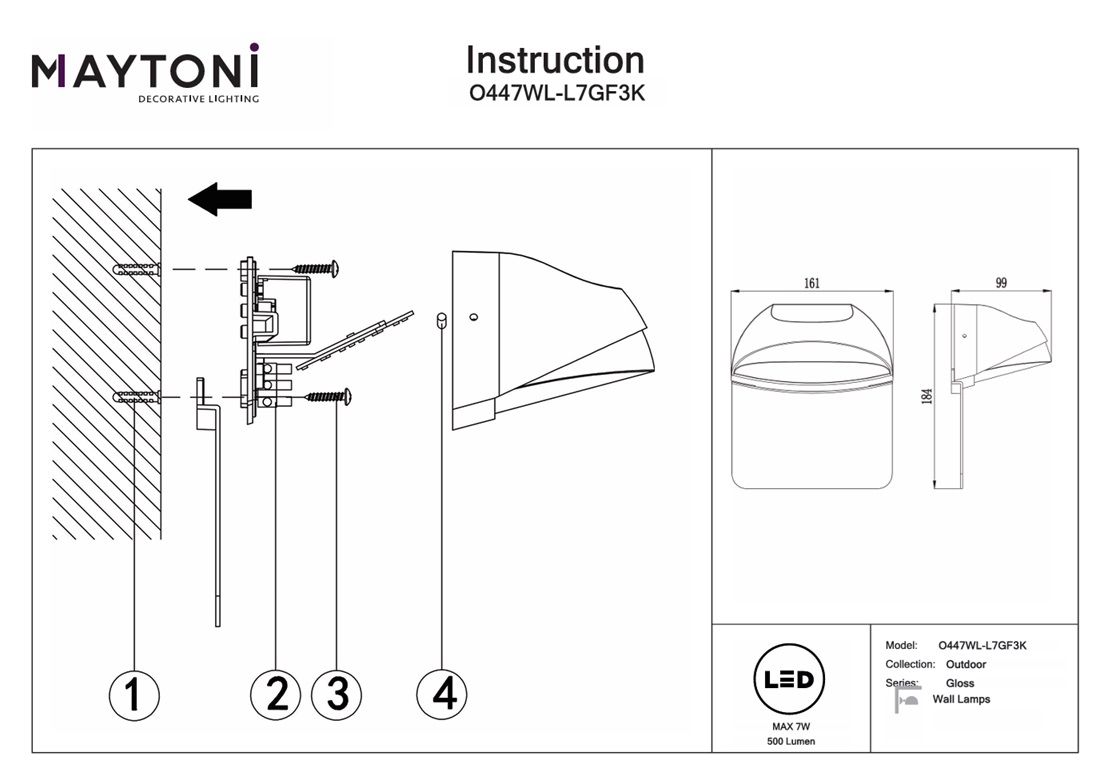 MAYTONI
DECORATIVE LIGHTING

Instruction
O447WL-L7GF3K

1
2
3
4

161
99
184

LED
MAX 7W
500 Lumen

Model: O447WL-L7GF3K
Collection: Outdoor
Series: Gloss
Wall Lamps