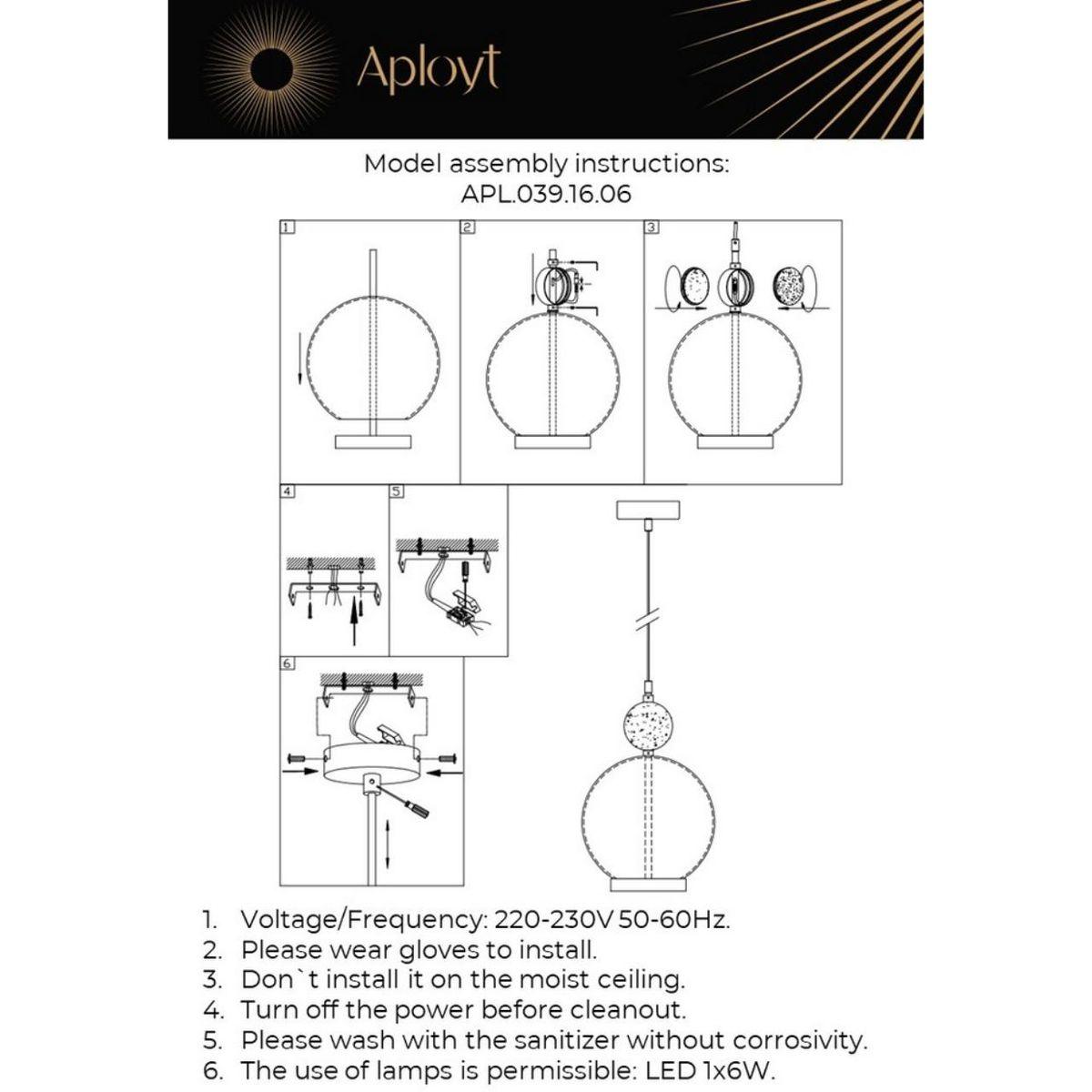 Aployt

Model assembly instructions:
APL.039.16.06

1

2

3

4

5

6

1. Voltage/Frequency: 220-230V 50-60Hz.
2. Please wear gloves to install.
3. Don`t install it on the moist ceiling.
4. Turn off the power before cleanout.
5. Please wash with the sanitizer without corrosivity.
6. The use of lamps is permissible: LED 1x6W.